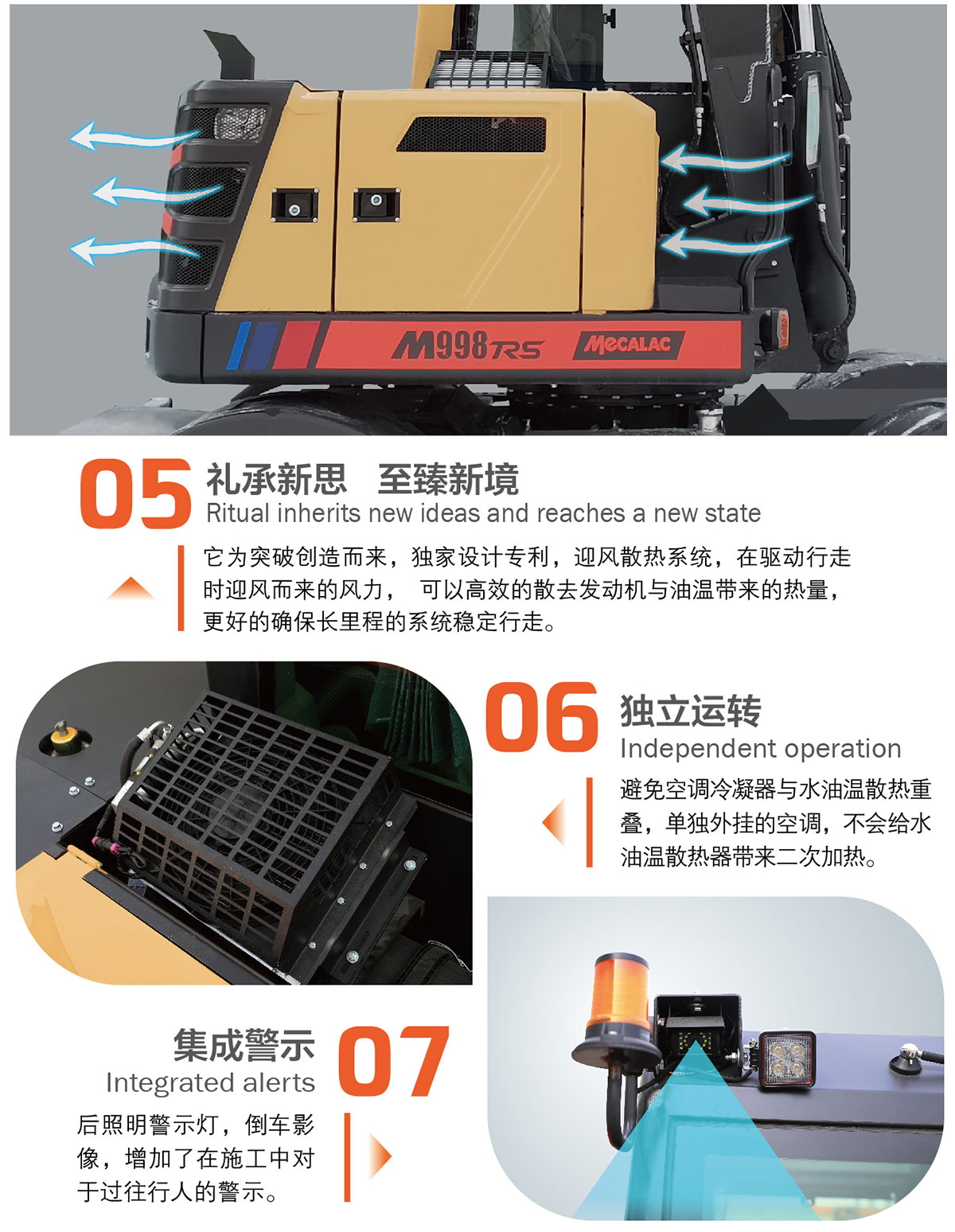 M998RS

MECALAC

05 礼承新思　至臻新境
Ritual inherits new ideas and reaches a new state

它为突破创造而来，独家设计专利，迎风散热系统，在驱动行走时迎风而来的风力， 可以高效的散去发动机与油温带来的热量，更好的确保长里程的系统稳定行走。

06 独立运转
Independent operation

避免空调冷凝器与水油温散热重叠，单独外挂的空调，不会给水油温散热器带来二次加热。

集成警示 07
Integrated alerts

后照明警示灯，倒车影像，增加了在施工中对于过往行人的警示。